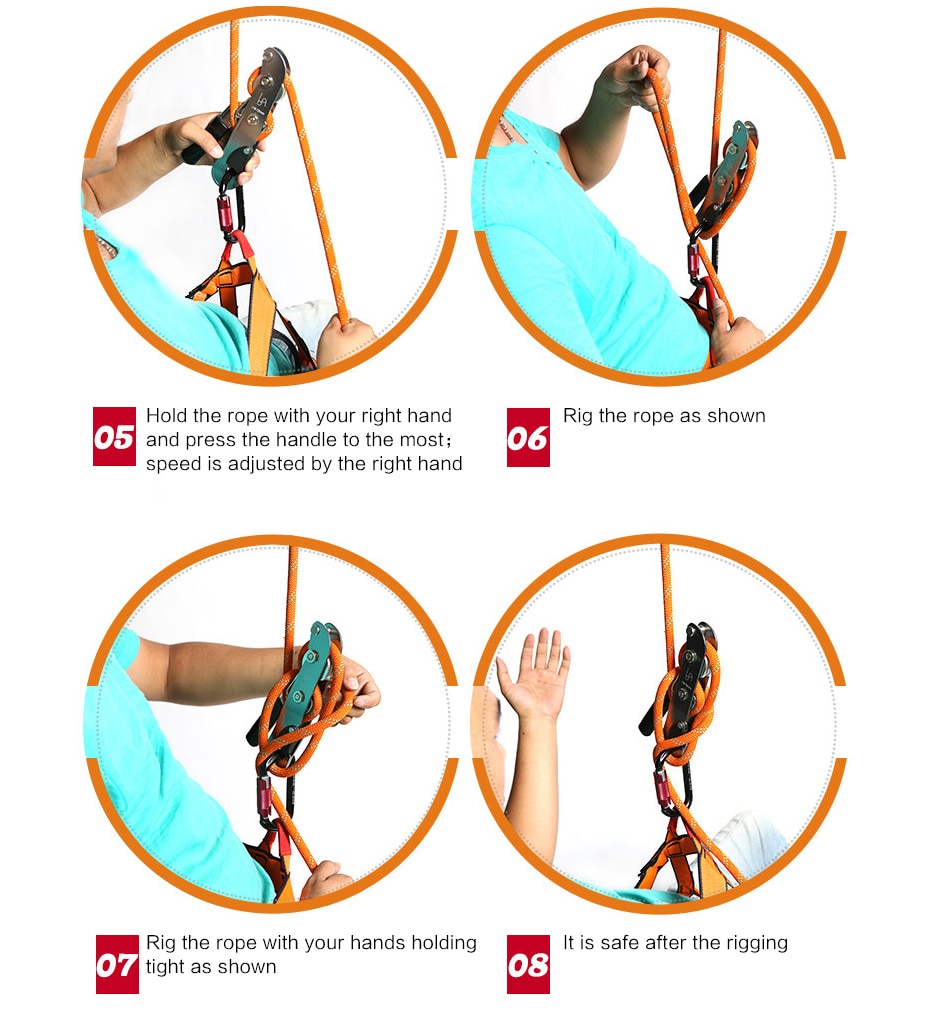 05 Hold the rope with your right hand and press the handle to the most; speed is adjusted by the right hand

06 Rig the rope as shown

07 Rig the rope with your hands holding tight as shown

08 It is safe after the rigging