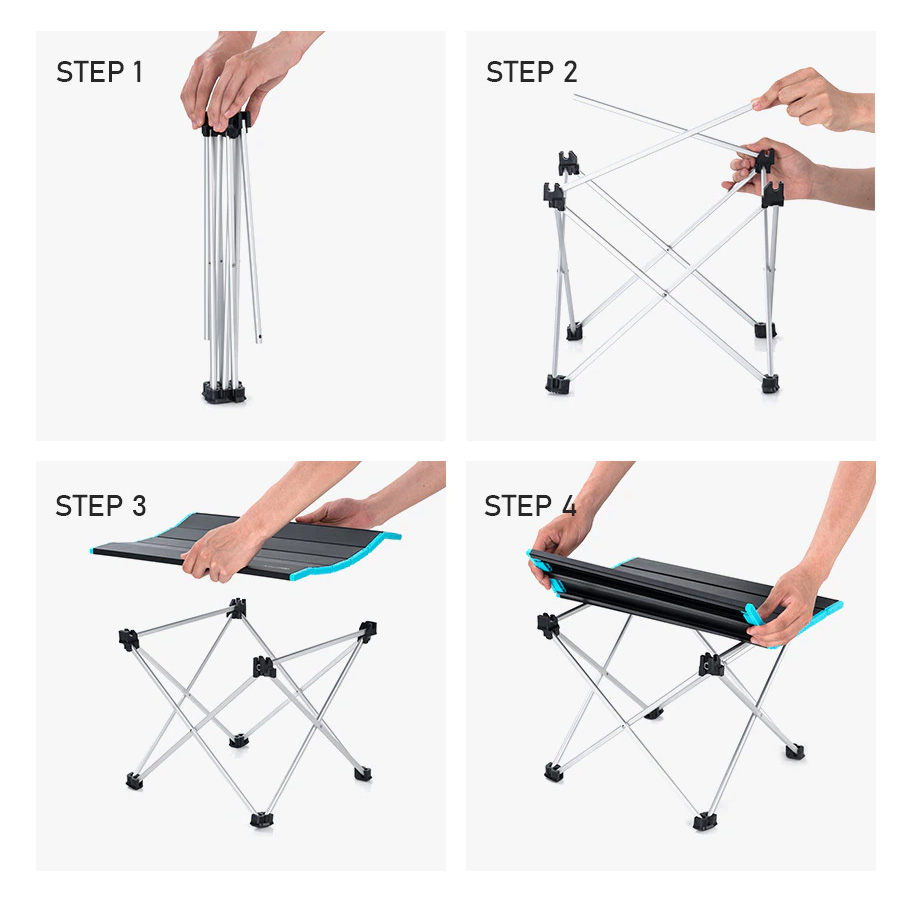 STEP 1

STEP 2

STEP 3

STEP 4