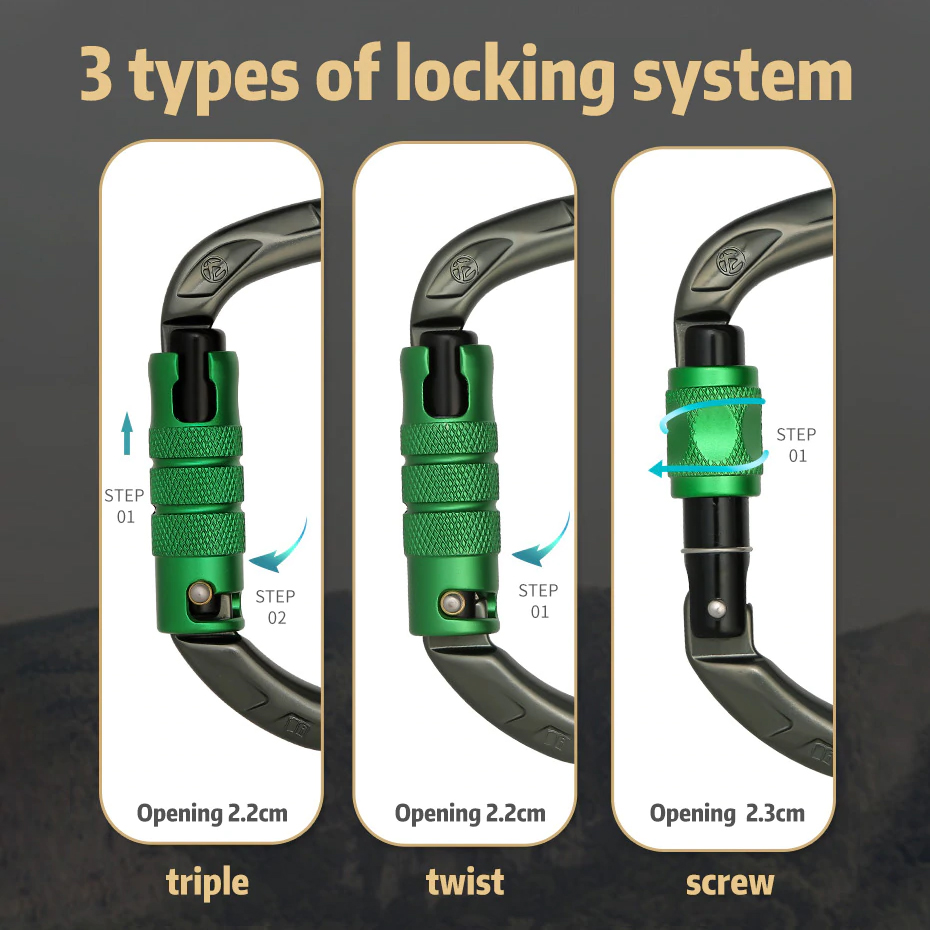 3 types of locking system

STEP 01

STEP 02

Opening 2.2cm

triple

STEP 01

Opening 2.2cm

twist

STEP 01

Opening 2.3cm

screw