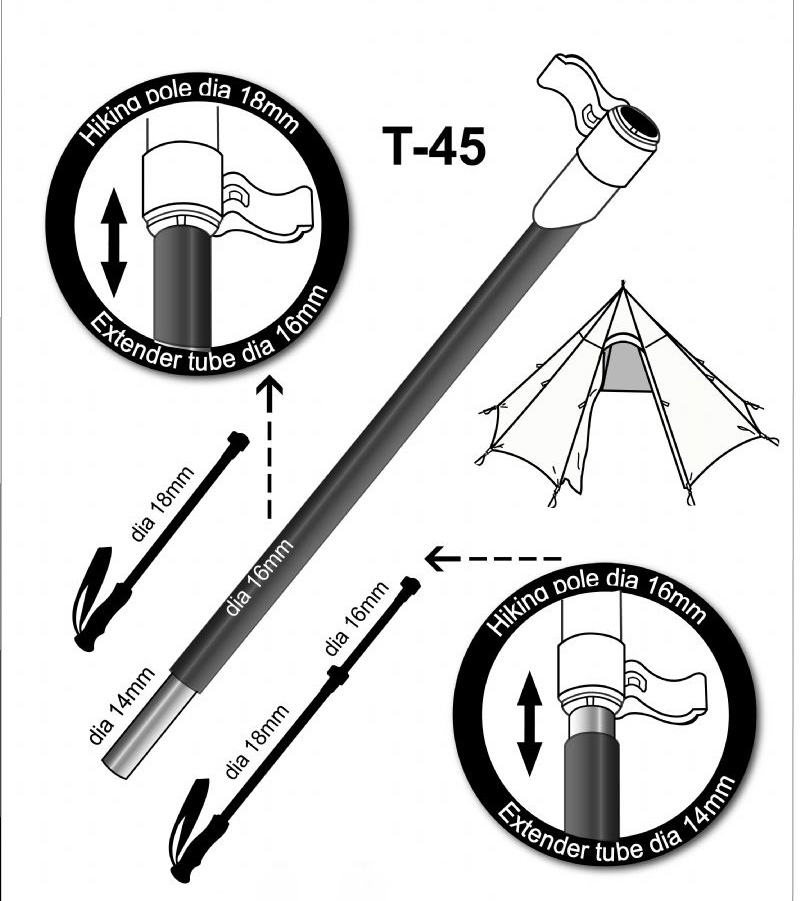 Hiking pole dia 18mm

Extender tube dia 16mm

T-45

dia 18mm

dia 16mm

dia 14mm

dia 16mm

dia 18mm

Hiking pole dia 16mm

Extender tube dia 14mm