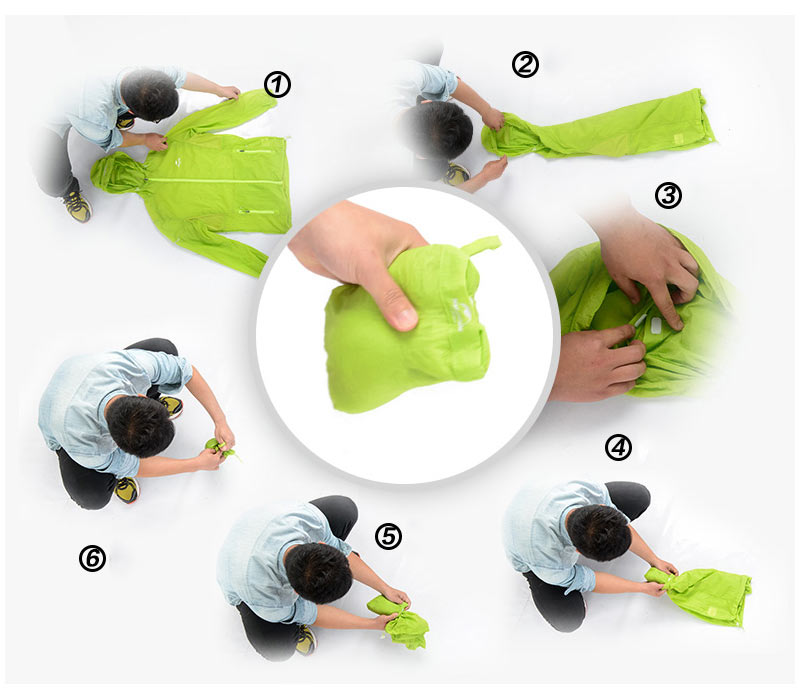 ①
②
③
④
⑤
⑥